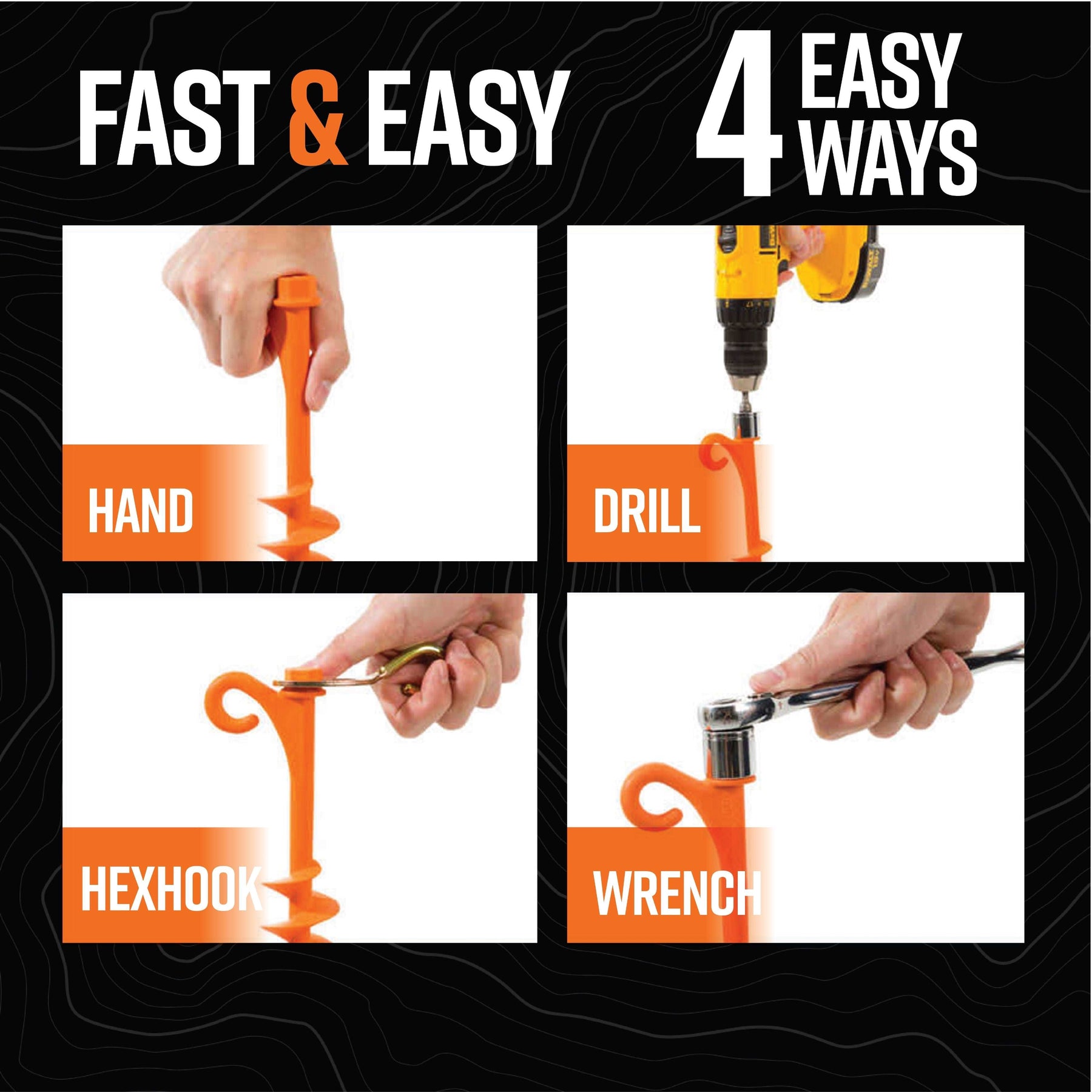 FAST & EASY

4 EASY WAYS

HAND

DRILL

HEXHOOK

WRENCH