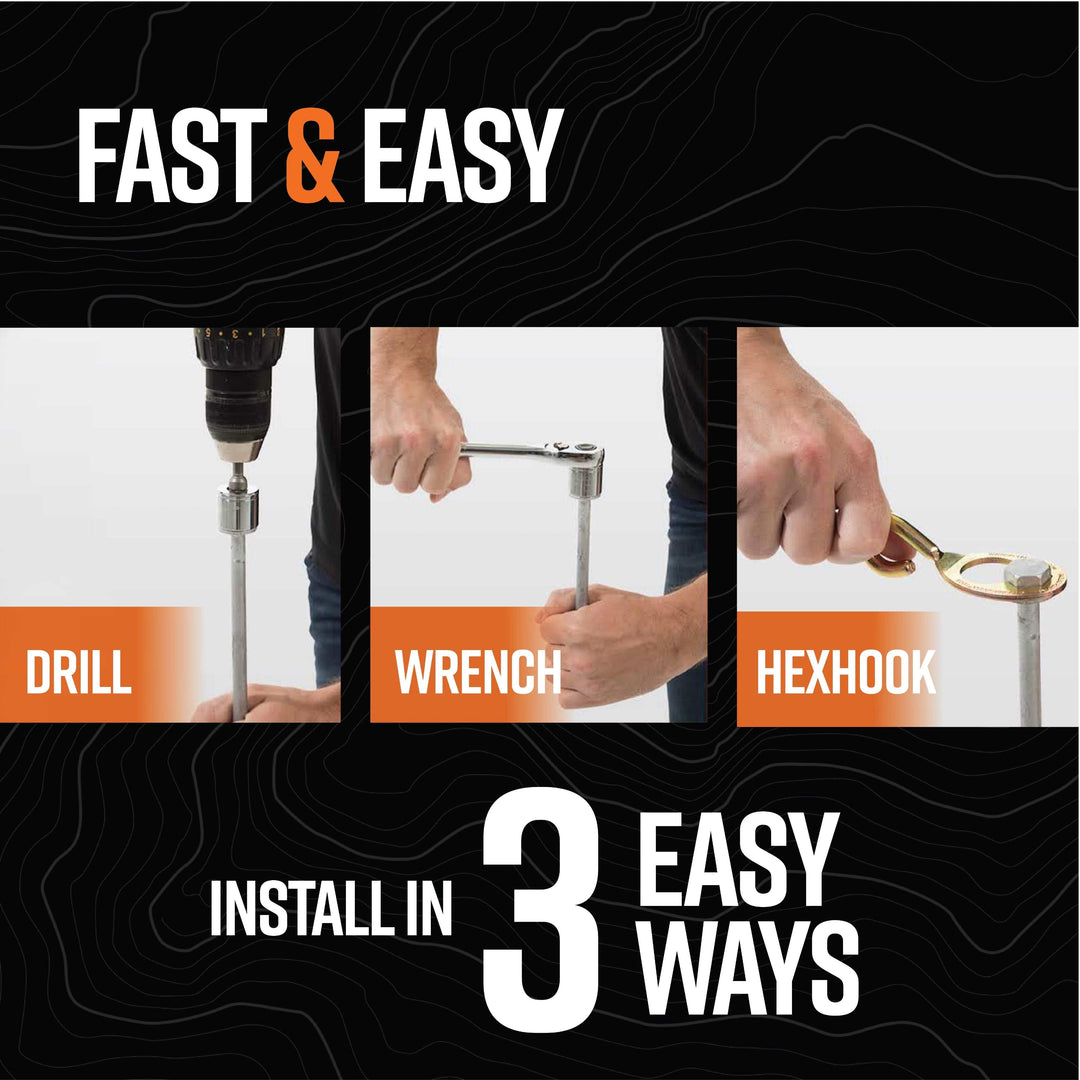 FAST & EASY

DRILL

WRENCH

HEXHOOK

INSTALL IN 3 EASY WAYS