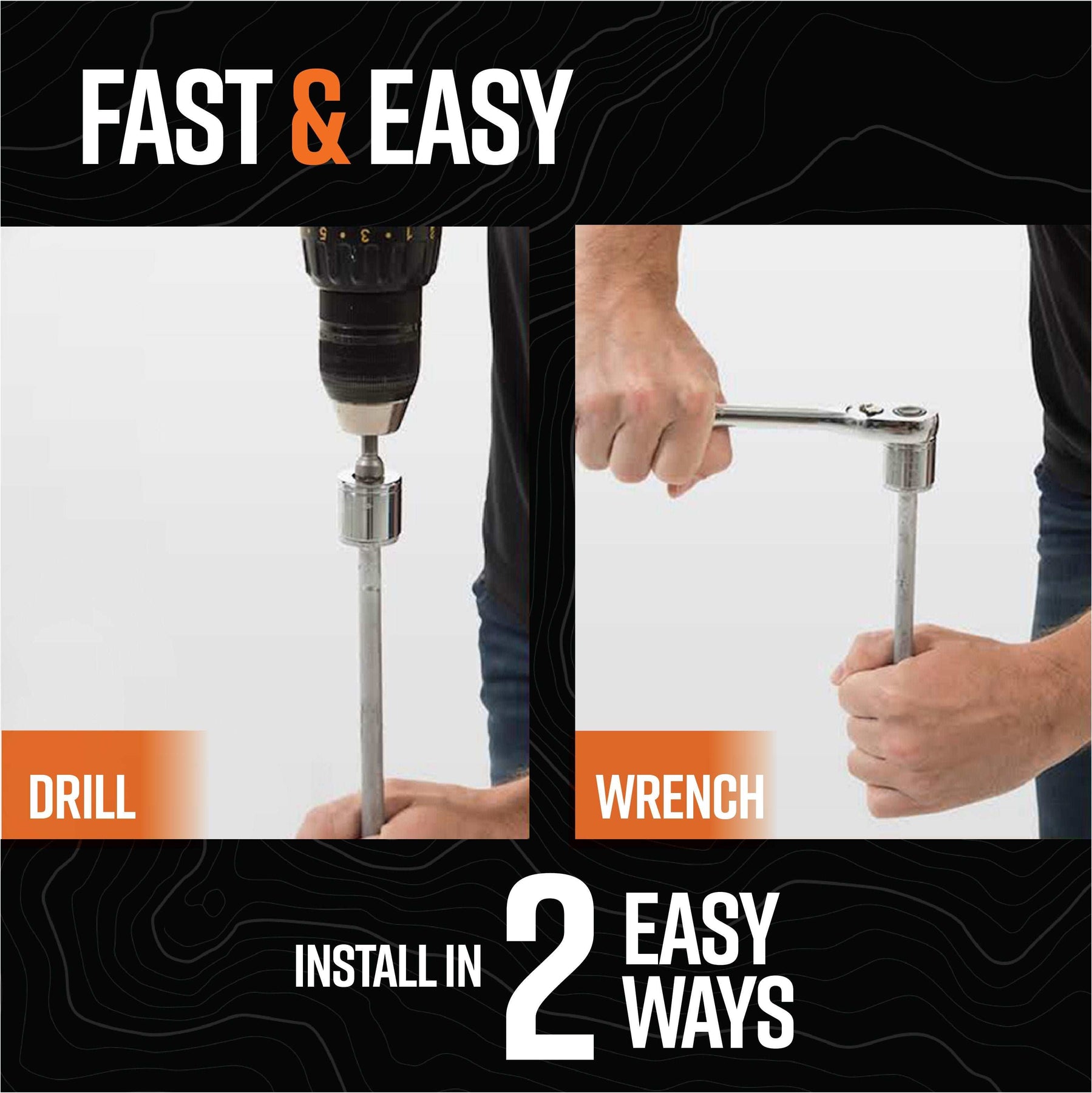 FAST & EASY

DRILL

WRENCH

INSTALL IN 2 EASY WAYS