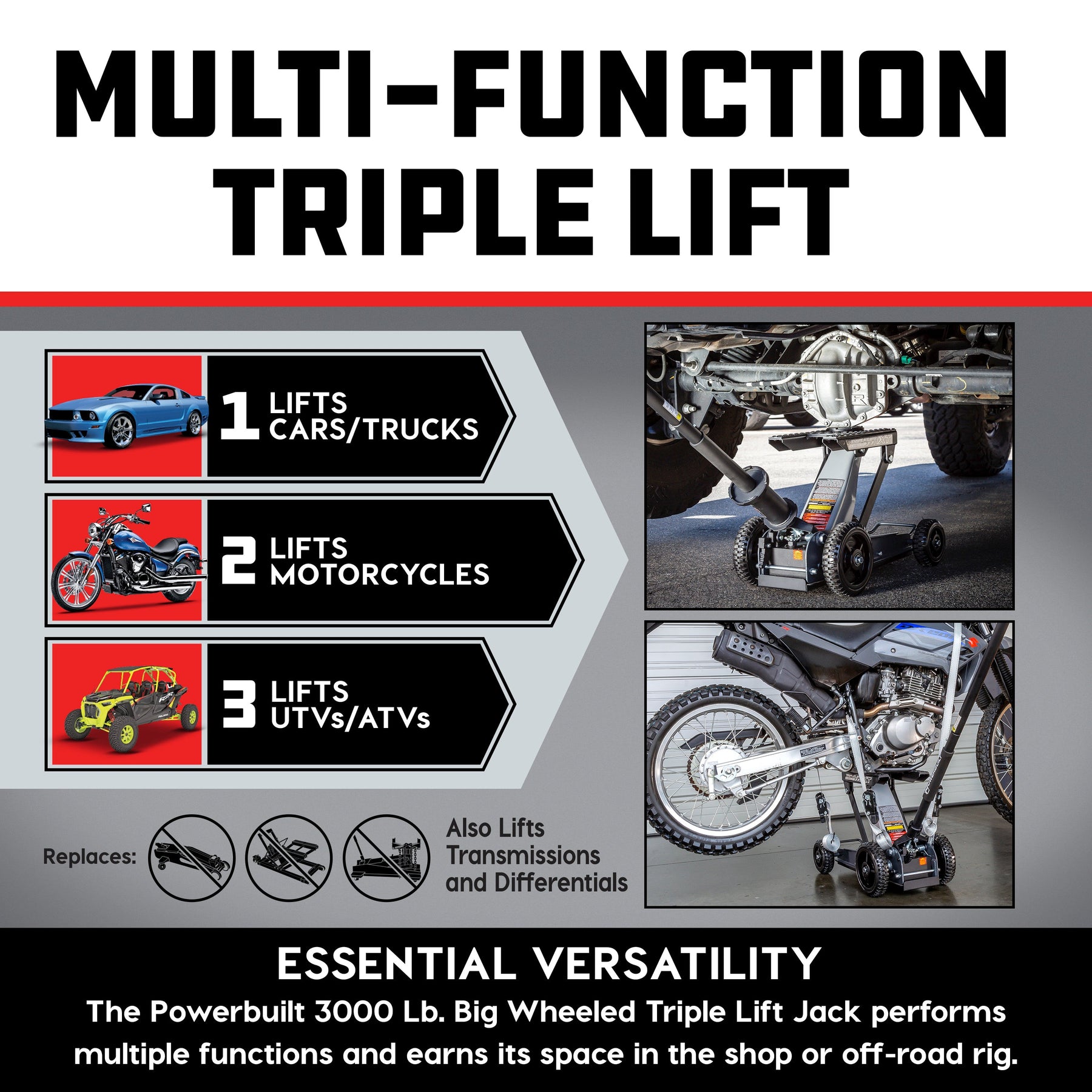 MULTI-FUNCTION TRIPLE LIFT

1 LIFTS CARS/TRUCKS

2 LIFTS MOTORCYCLES

3 LIFTS UTVs/ATVs

Replaces:

Also Lifts Transmissions and Differentials

ESSENTIAL VERSATILITY

The Powerbuilt 3000 Lb. Big Wheeled Triple Lift Jack performs multiple functions and earns its space in the shop or off-road rig.